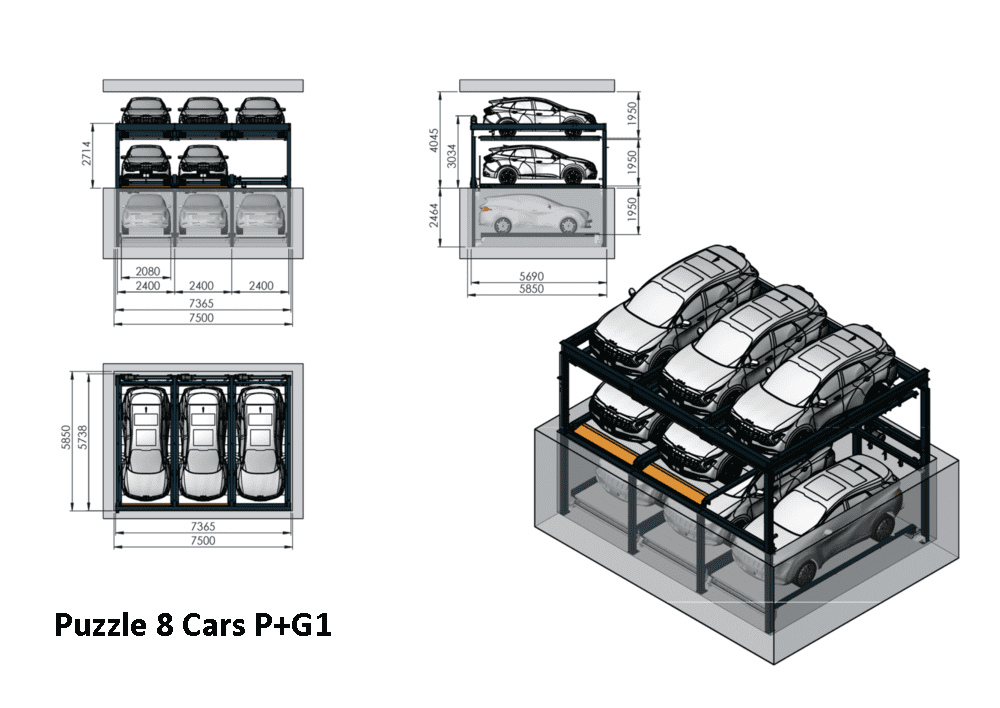 2714

2080
2400 2400 2400
7365
7500

4045
3034
2464
1950
1950
1950
5690
5850

5850
5738
7365
7500

Puzzle 8 Cars P+G1