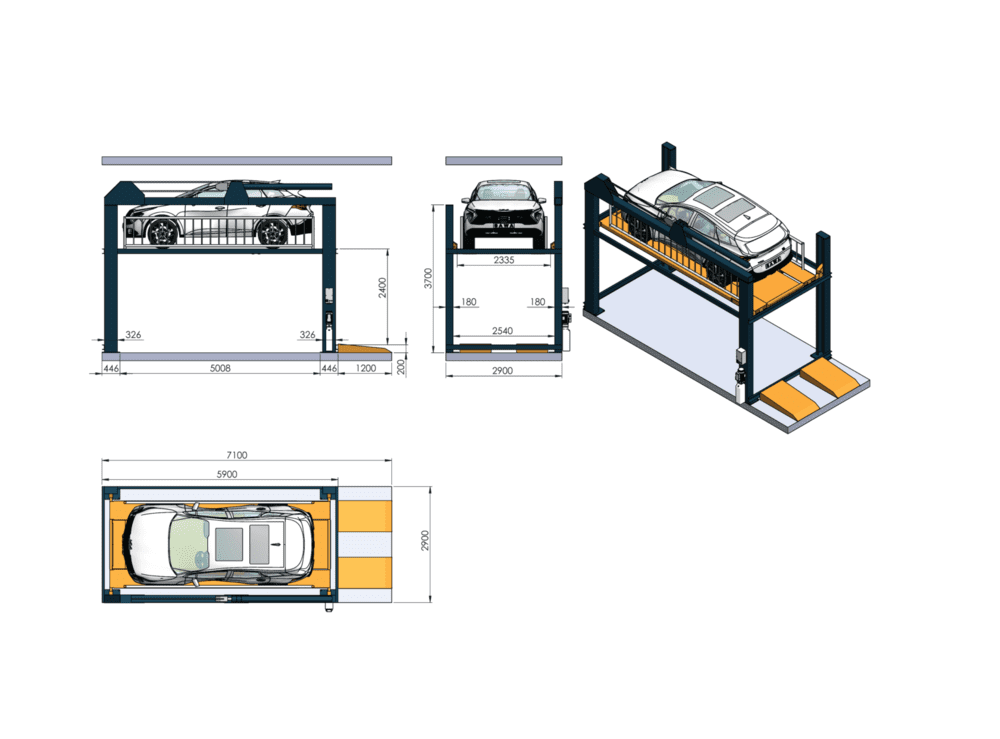 2400
326
326
446
5008
446
1200
200
3700
2335
180
180
2540
2900
7100
5900
2900